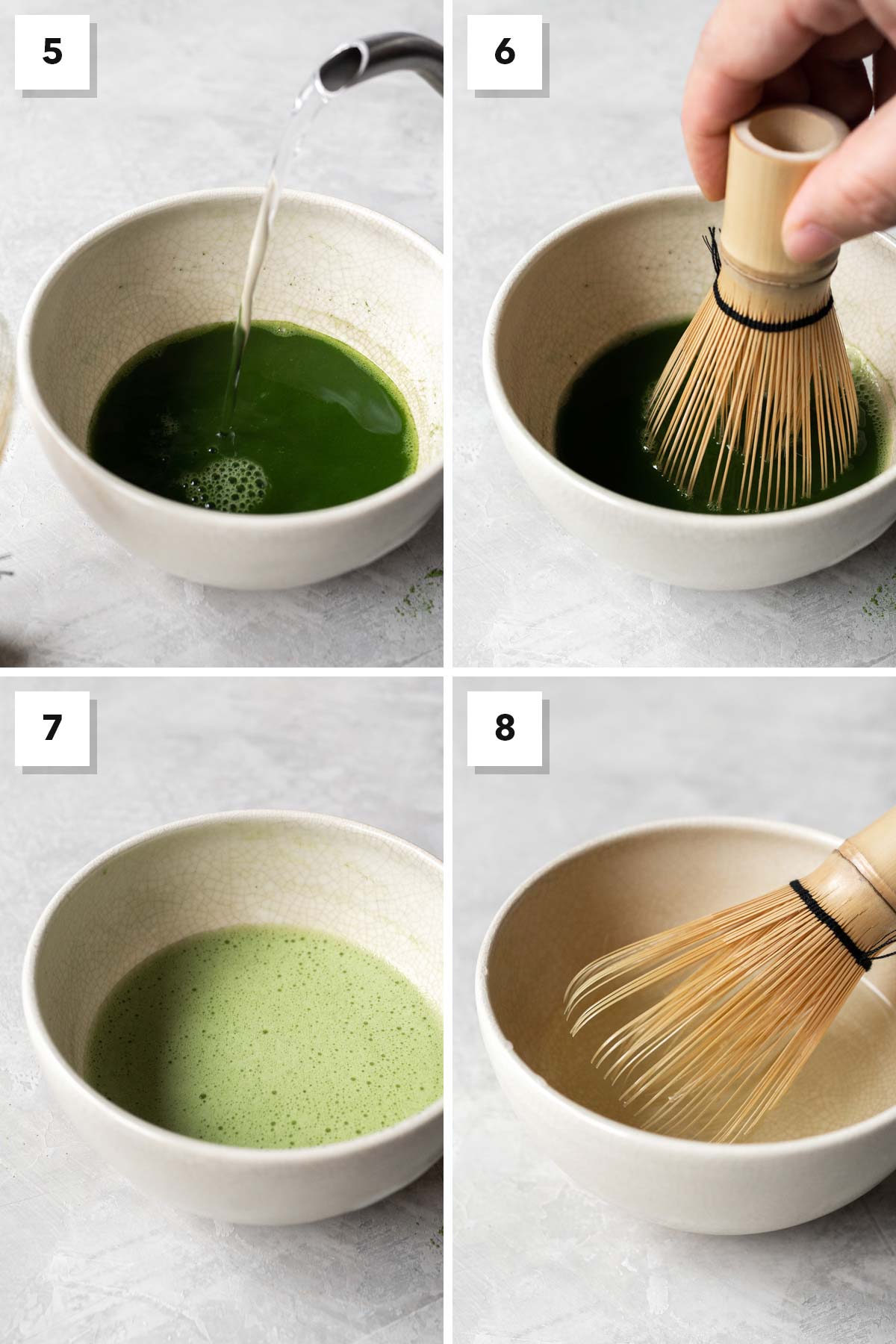 5

6

7

8